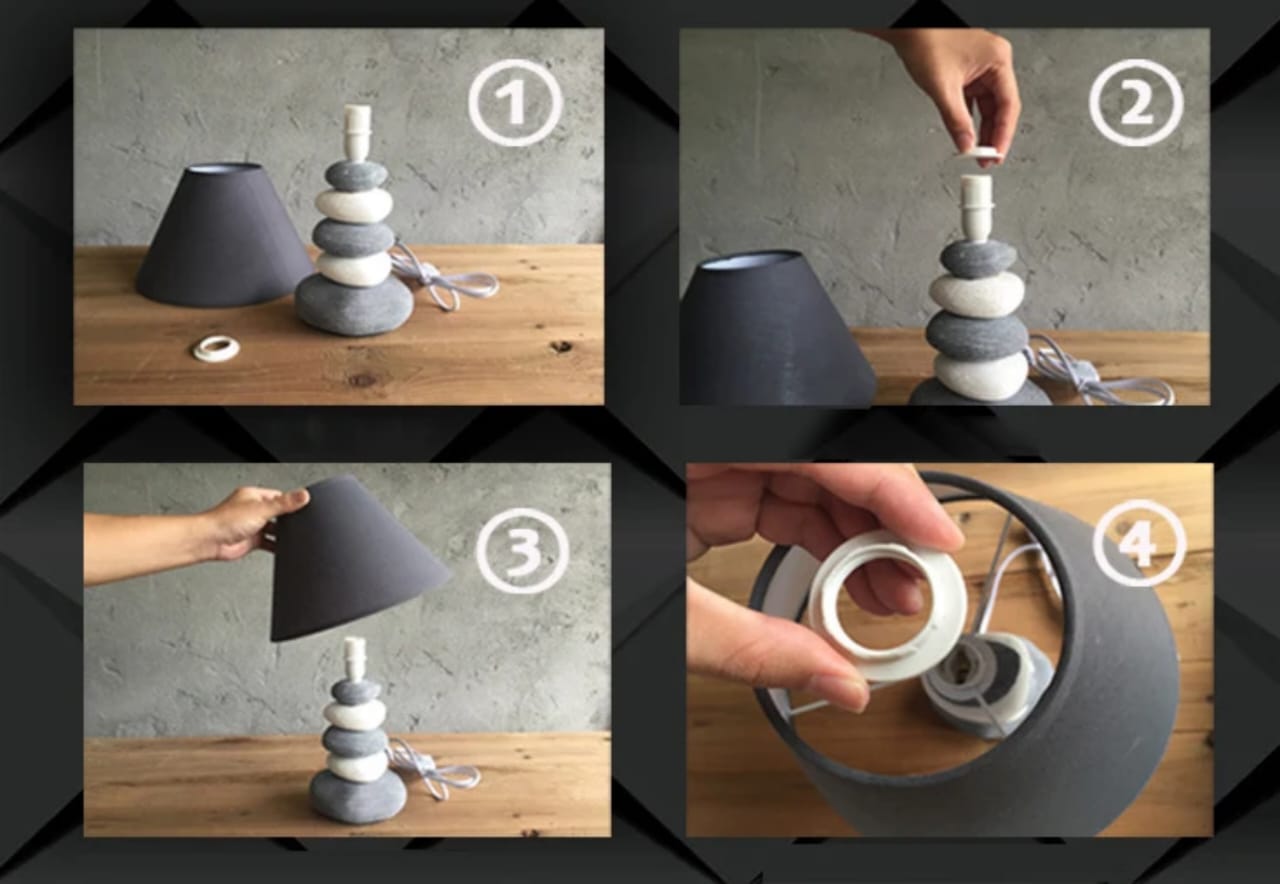 1

2

3

4